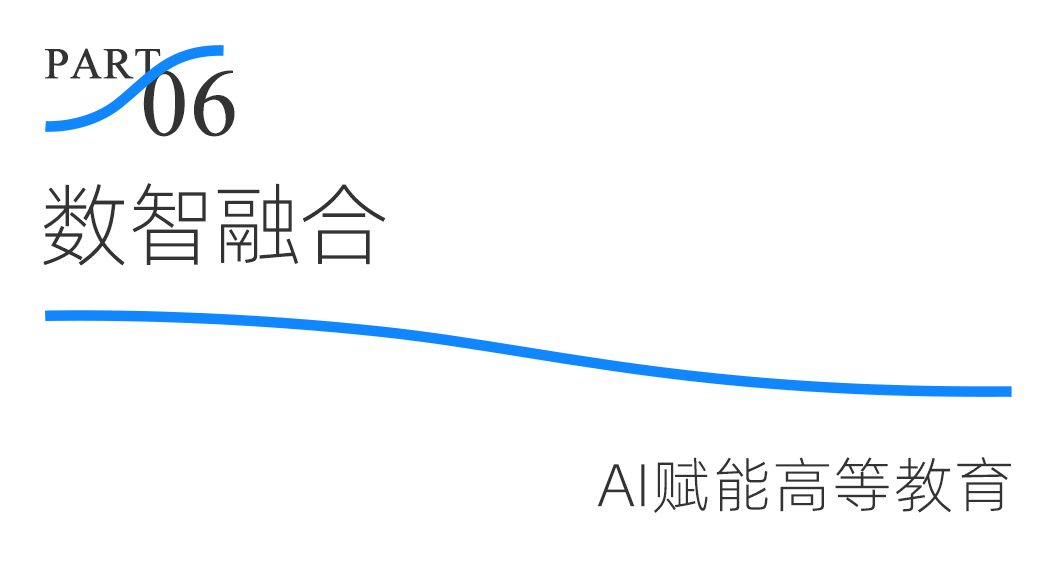 PART 06

数智融合

AI赋能高等教育